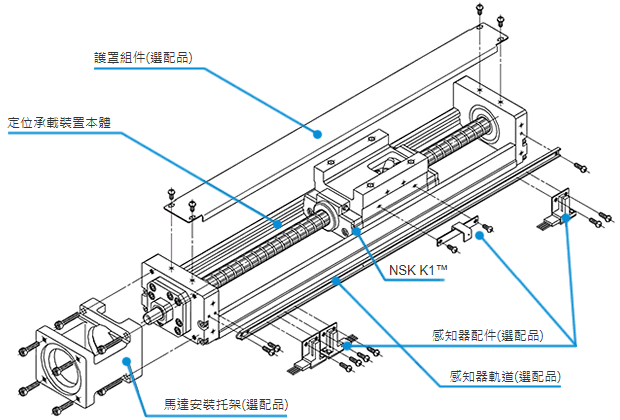 護罩組件(選配品)

定位承載裝置本體

NSK K1™

感知器配件(選配品)

感知器軌道(選配品)

馬達安裝托架(選配品)